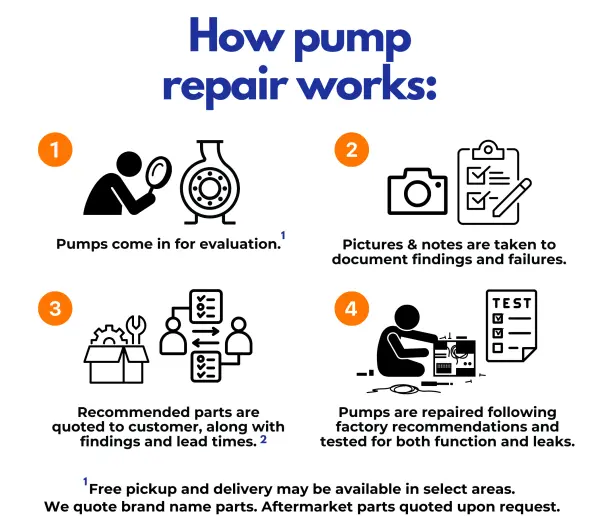 How pump repair works:

1

Pumps come in for evaluation.$^1$

2

Pictures & notes are taken to document findings and failures.

3

Recommended parts are quoted to customer, along with findings and lead times. $^2$

4

TEST

Pumps are repaired following factory recommendations and tested for both function and leaks.

$^1$Free pickup and delivery may be available in select areas.
We quote brand name parts. Aftermarket parts quoted upon request.